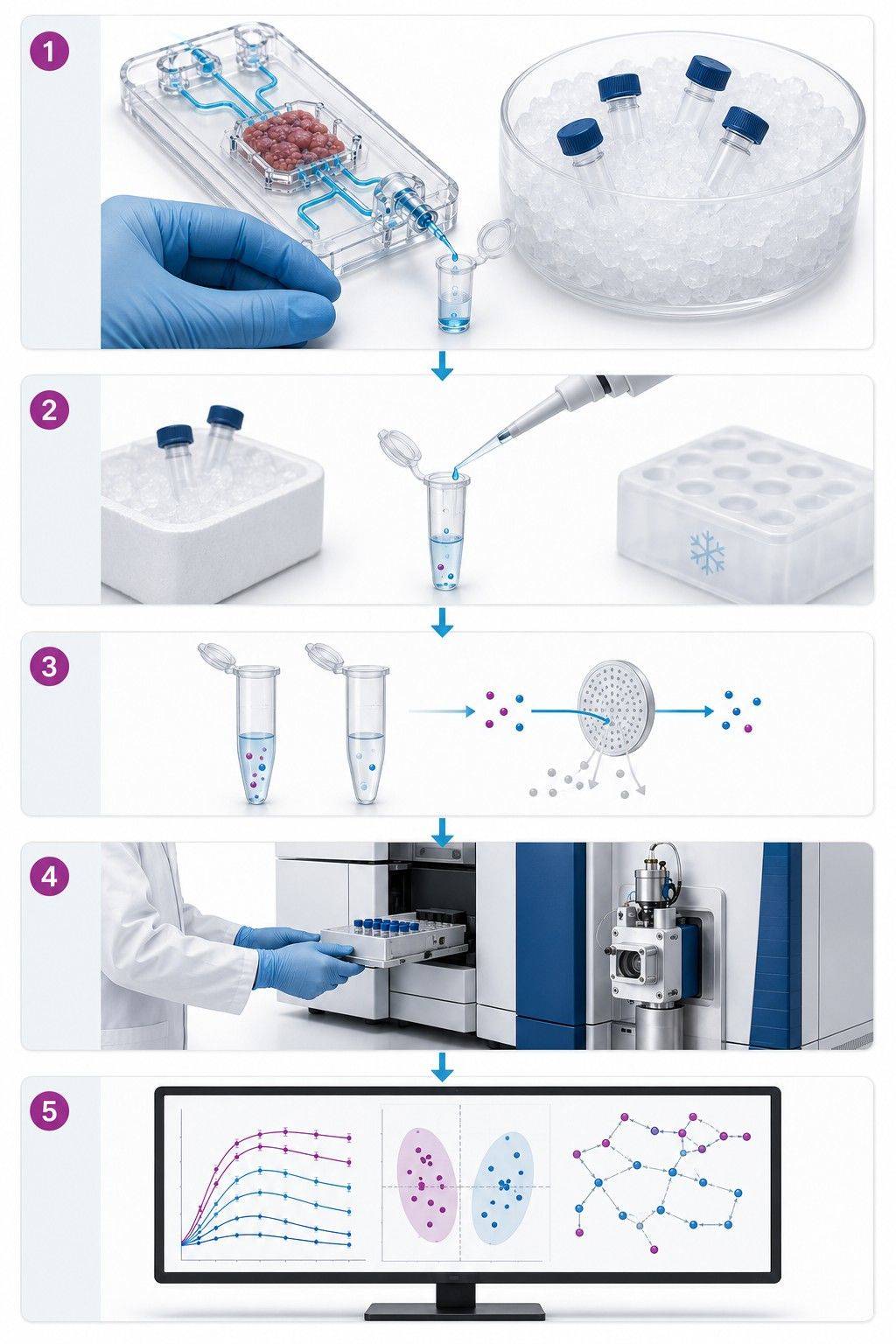 1

2

3

4

5